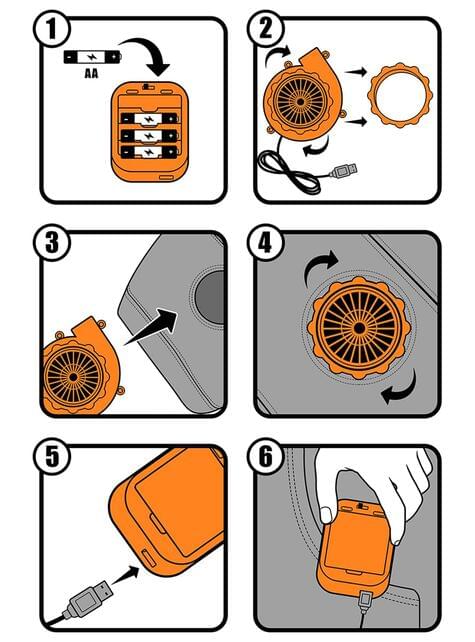 1
AA
2
3
4
5
6